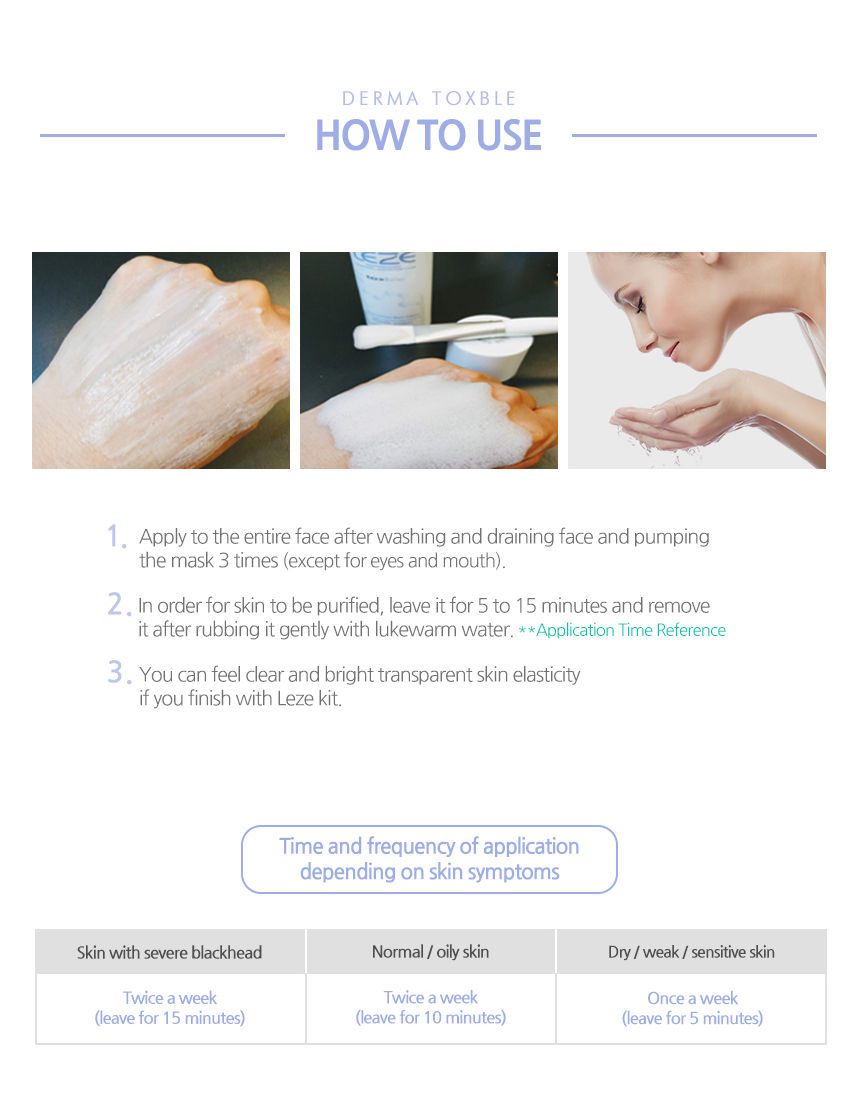 DERMA TOXBLE
HOW TO USE

LEZE

1. Apply to the entire face after washing and draining face and pumping the mask 3 times (except for eyes and mouth).

2. In order for skin to be purified, leave it for 5 to 15 minutes and remove it after rubbing it gently with lukewarm water. **Application Time Reference

3. You can feel clear and bright transparent skin elasticity if you finish with Leze kit.

Time and frequency of application depending on skin symptoms

| Skin with severe blackhead | Normal / oily skin | Dry / weak / sensitive skin |
|---|---|---|
| Twice a week (leave for 15 minutes) | Twice a week (leave for 10 minutes) | Once a week (leave for 5 minutes) |