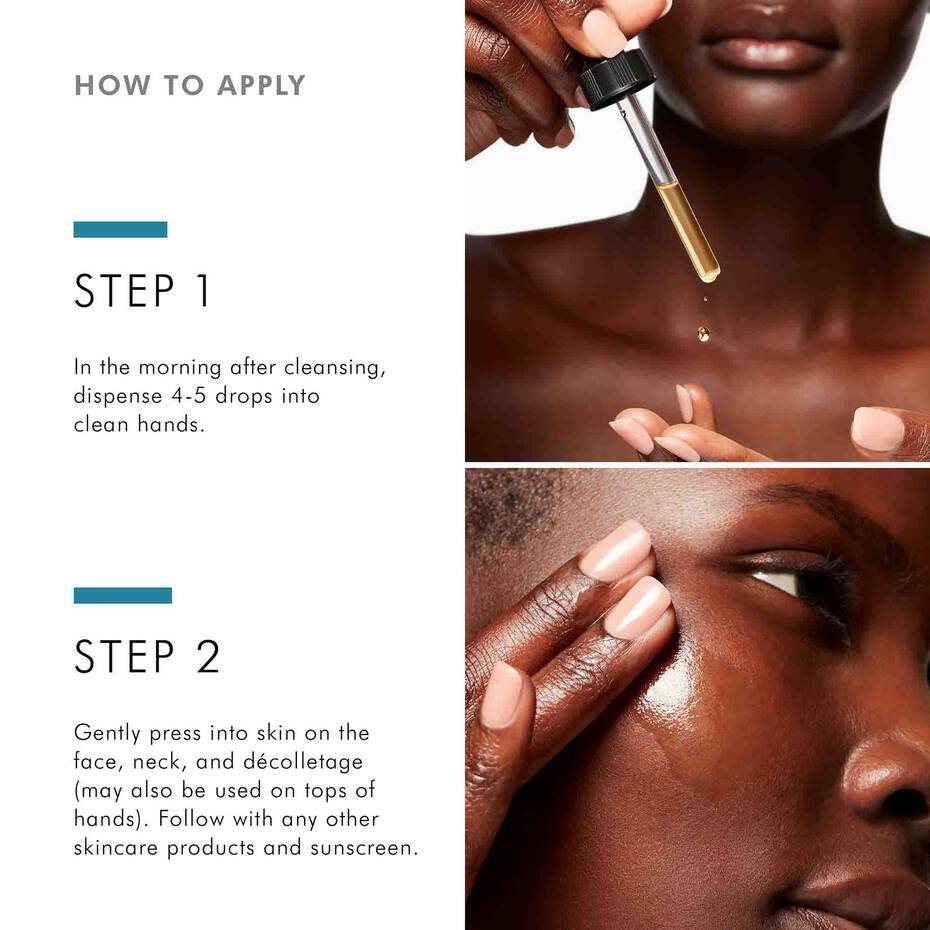 HOW TO APPLY

STEP 1

In the morning after cleansing, dispense 4-5 drops into clean hands.

STEP 2

Gently press into skin on the face, neck, and décolletage (may also be used on tops of hands). Follow with any other skincare products and sunscreen.