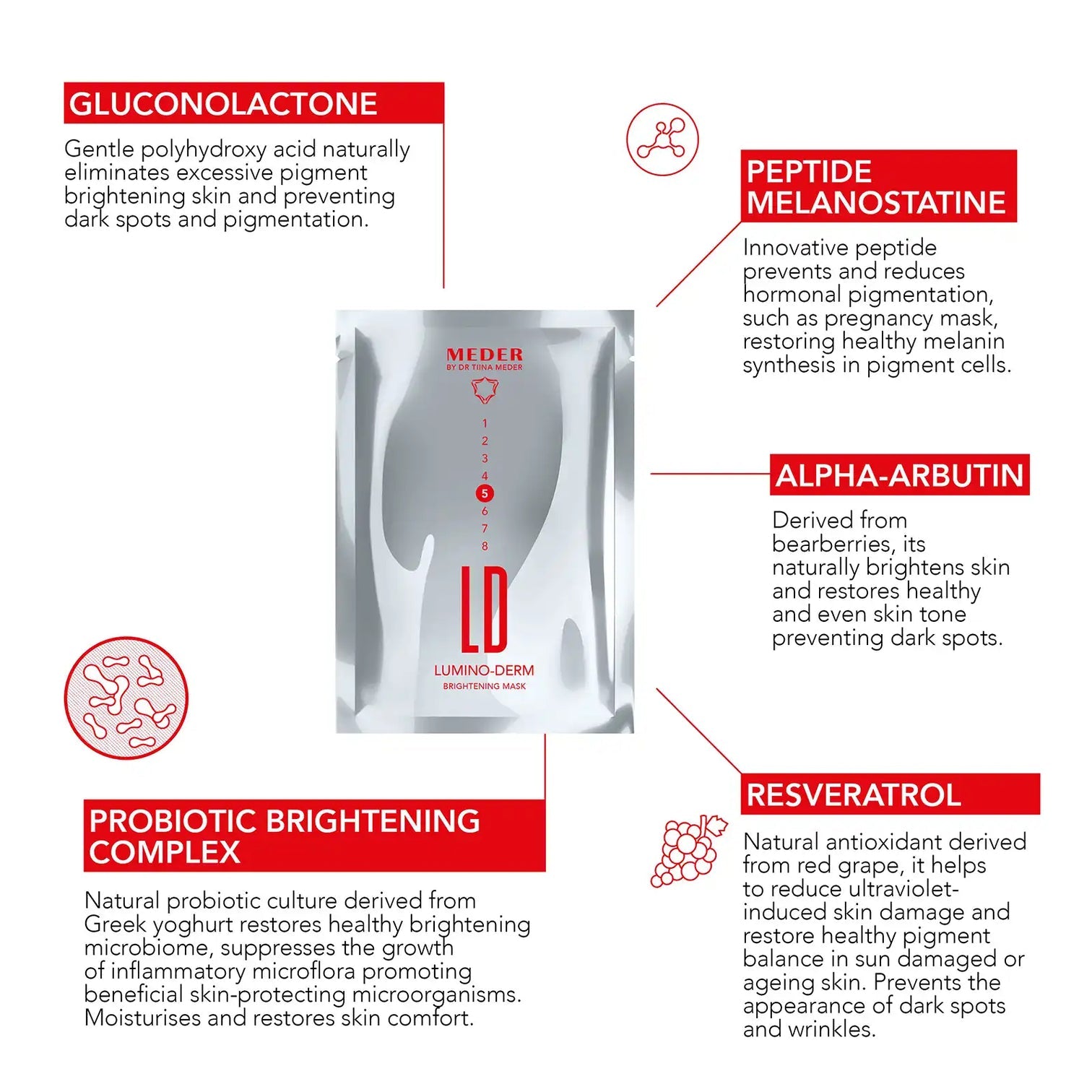 GLUCONOLACTONE

Gentle polyhydroxy acid naturally eliminates excessive pigment brightening skin and preventing dark spots and pigmentation.

PEPTIDE MELANOSTATINE

Innovative peptide prevents and reduces hormonal pigmentation, such as pregnancy mask, restoring healthy melanin synthesis in pigment cells.

MEDER
BY DR TIINA MEDER

1
2
3
4
5
6
7
8

LD

LUMINO-DERM
BRIGHTENING MASK

ALPHA-ARBUTIN

Derived from bearberries, its naturally brightens skin and restores healthy and even skin tone preventing dark spots.

PROBIOTIC BRIGHTENING COMPLEX

Natural probiotic culture derived from Greek yoghurt restores healthy brightening microbiome, suppresses the growth of inflammatory microflora promoting beneficial skin-protecting microorganisms. Moisturises and restores skin comfort.

RESVERATROL

Natural antioxidant derived from red grape, it helps to reduce ultraviolet-induced skin damage and restore healthy pigment balance in sun damaged or ageing skin. Prevents the appearance of dark spots and wrinkles.